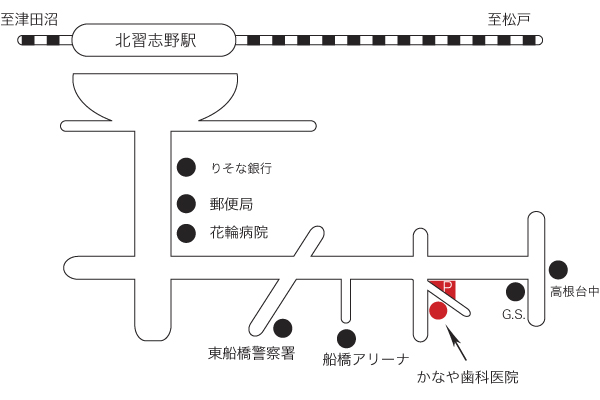 至津田沼

北習志野駅

至松戸

りそな銀行

郵便局

花輪病院

P

高根台中

G.S.

東船橋警察署

船橋アリーナ

かなや歯科医院